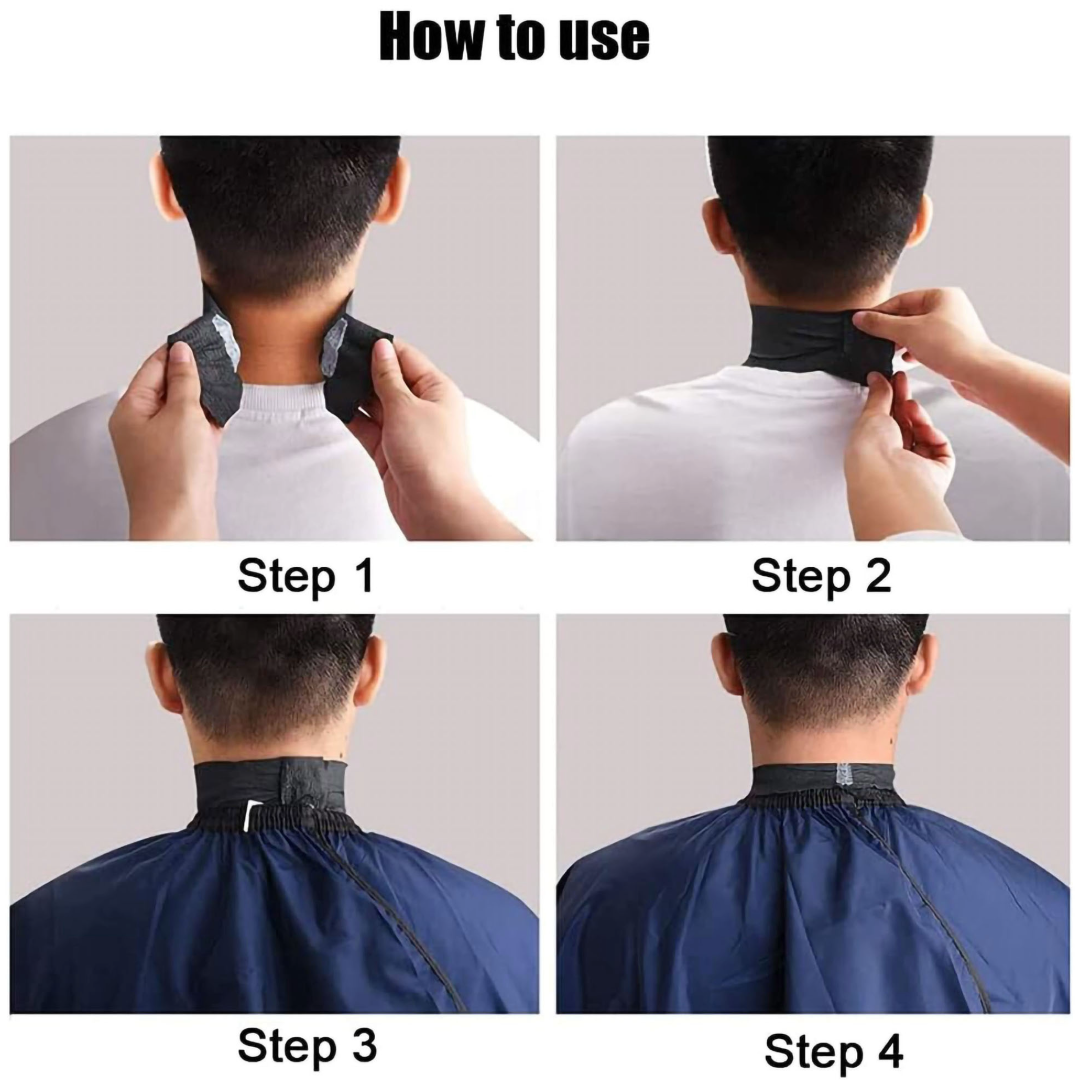 How to use

Step 1

Step 2

Step 3

Step 4